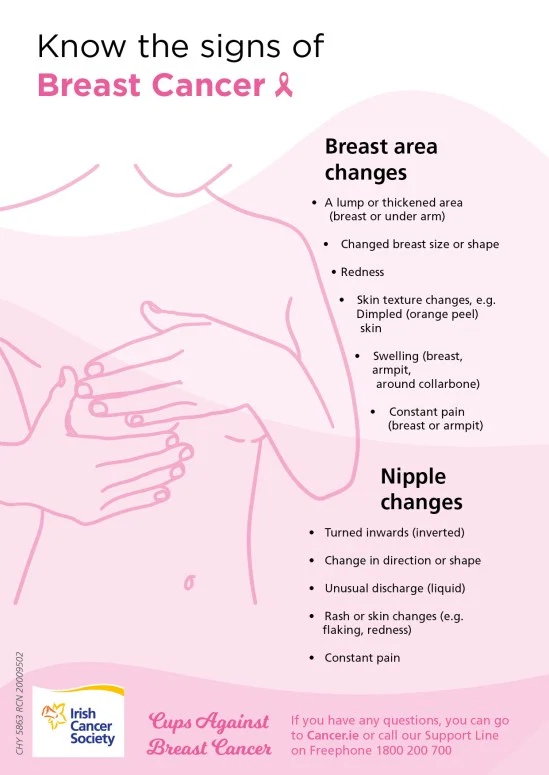 Know the signs of
Breast Cancer

Breast area changes

• A lump or thickened area (breast or under arm)
• Changed breast size or shape
• Redness
• Skin texture changes, e.g. Dimpled (orange peel) skin
• Swelling (breast, armpit, around collarbone)
• Constant pain (breast or armpit)

Nipple changes

• Turned inwards (inverted)
• Change in direction or shape
• Unusual discharge (liquid)
• Rash or skin changes (e.g. flaking, redness)
• Constant pain

CHY 5863 RCN 20009502

Irish Cancer Society

Cups Against Breast Cancer

If you have any questions, you can go to Cancer.ie or call our Support Line on Freephone 1800 200 700