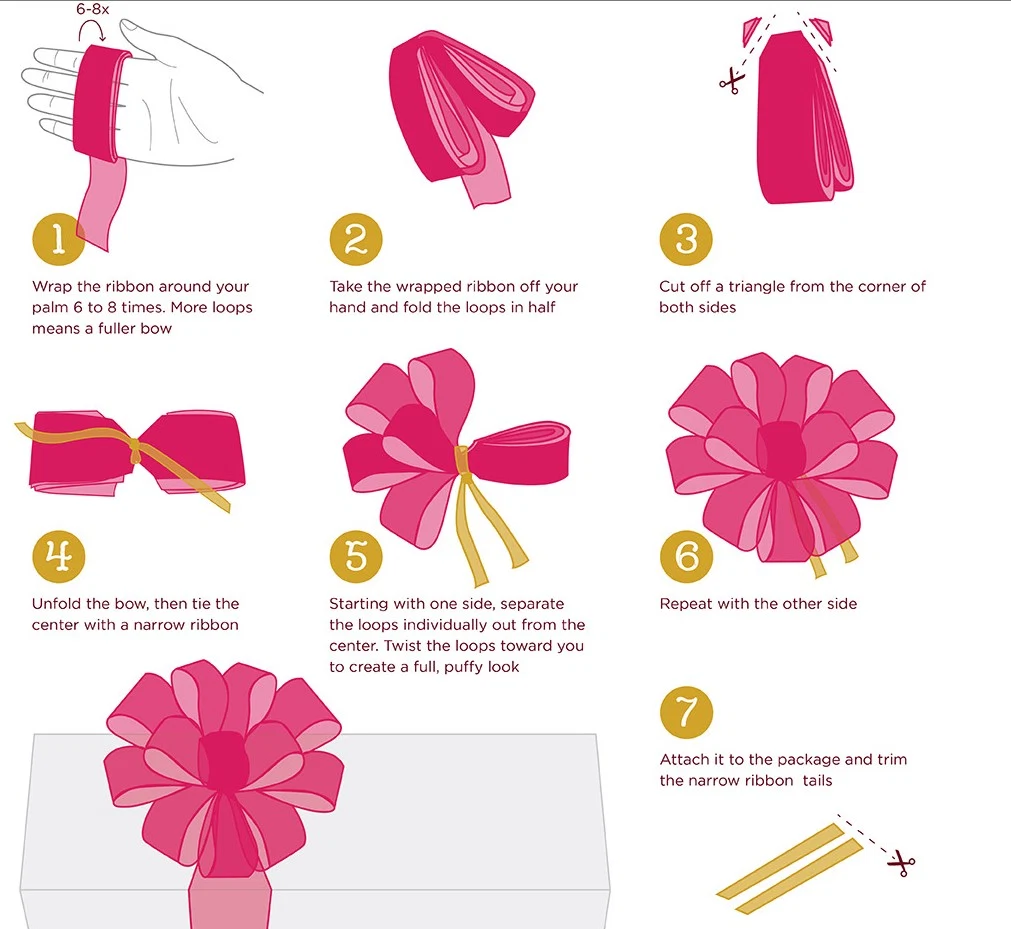 6-8x

1

Wrap the ribbon around your palm 6 to 8 times. More loops means a fuller bow

2

Take the wrapped ribbon off your hand and fold the loops in half

3

Cut off a triangle from the corner of both sides

4

Unfold the bow, then tie the center with a narrow ribbon

5

Starting with one side, separate the loops individually out from the center. Twist the loops toward you to create a full, puffy look

6

Repeat with the other side

7

Attach it to the package and trim the narrow ribbon tails