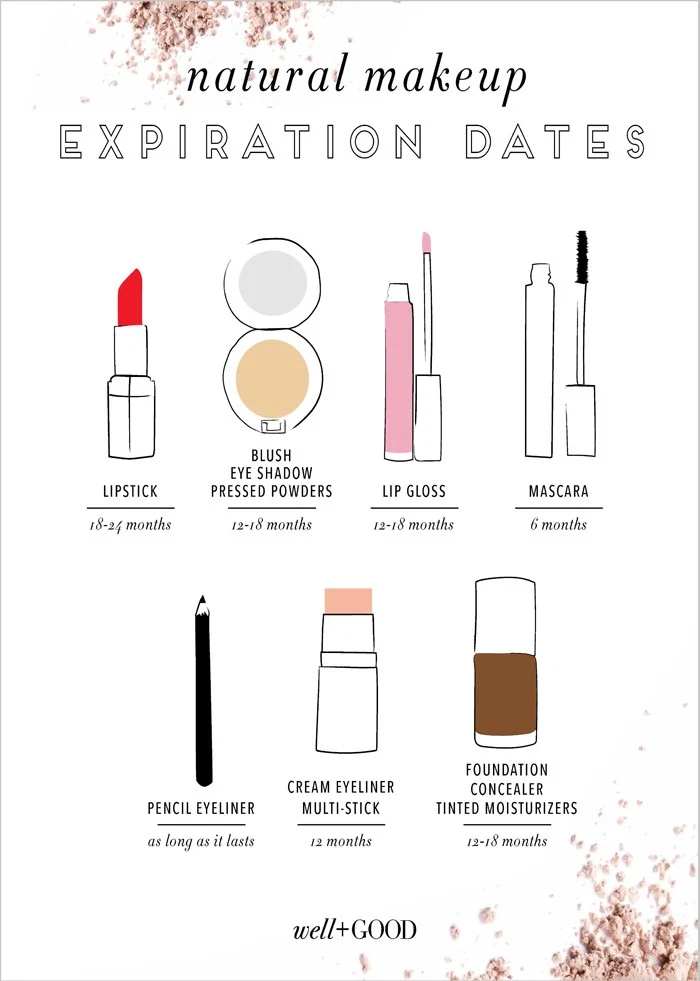 natural makeup
EXPIRATION DATES

LIPSTICK
18-24 months

BLUSH
EYE SHADOW
PRESSED POWDERS
12-18 months

LIP GLOSS
12-18 months

MASCARA
6 months

PENCIL EYELINER
as long as it lasts

CREAM EYELINER
MULTI-STICK
12 months

FOUNDATION
CONCEALER
TINTED MOISTURIZERS
12-18 months

well+GOOD